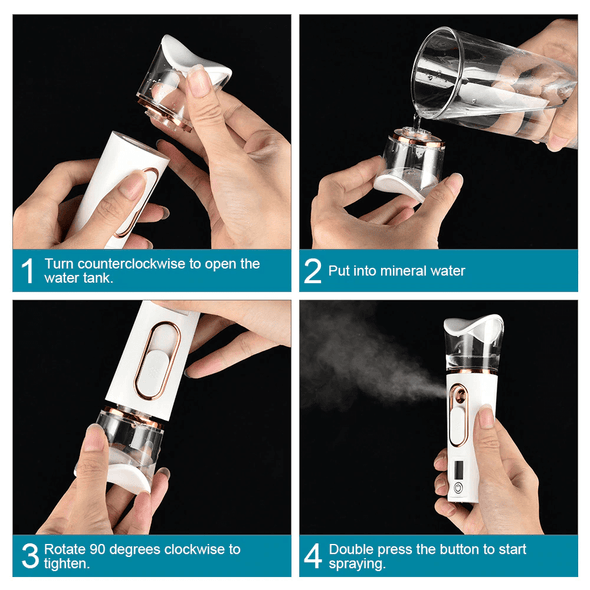 1 Turn counterclockwise to open the water tank.

2 Put into mineral water

3 Rotate 90 degrees clockwise to tighten.

4 Double press the button to start spraying.